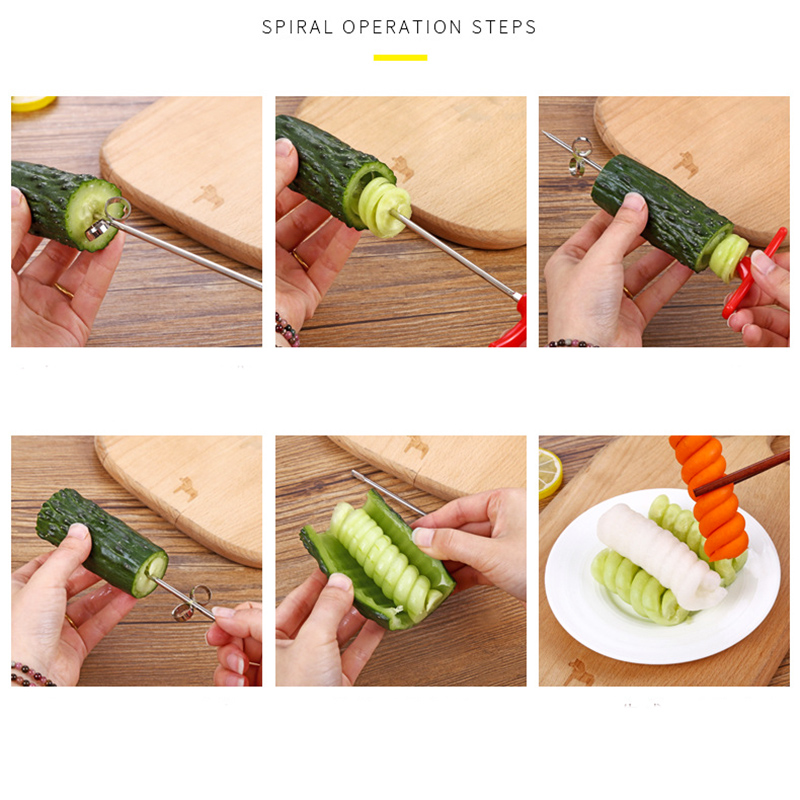 SPIRAL OPERATION STEPS