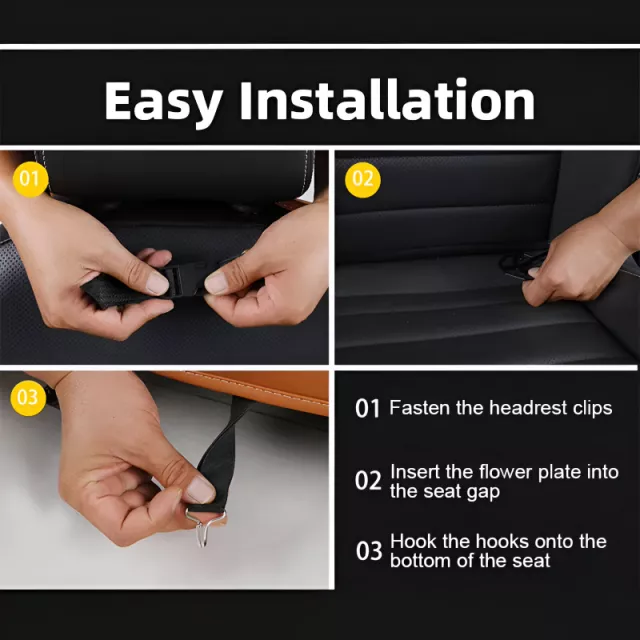 Easy Installation

01

02

03

01 Fasten the headrest clips

02 Insert the flower plate into the seat gap

03 Hook the hooks onto the bottom of the seat