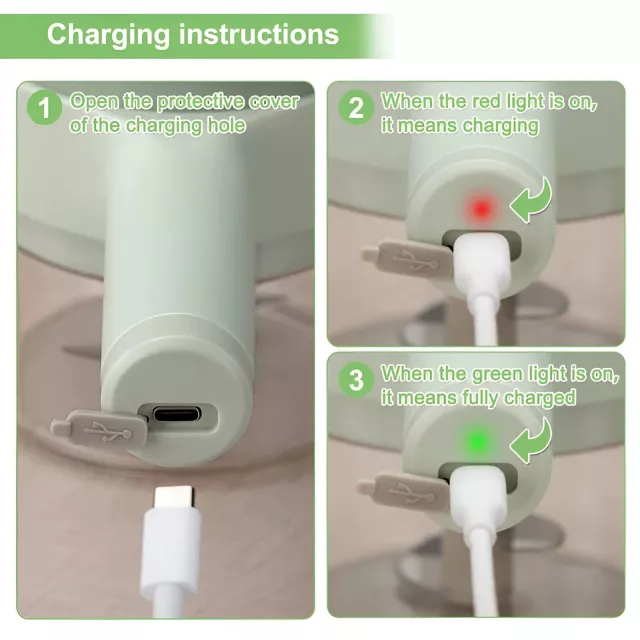 Charging instructions

1 Open the protective cover of the charging hole

2 When the red light is on, it means charging

3 When the green light is on, it means fully charged