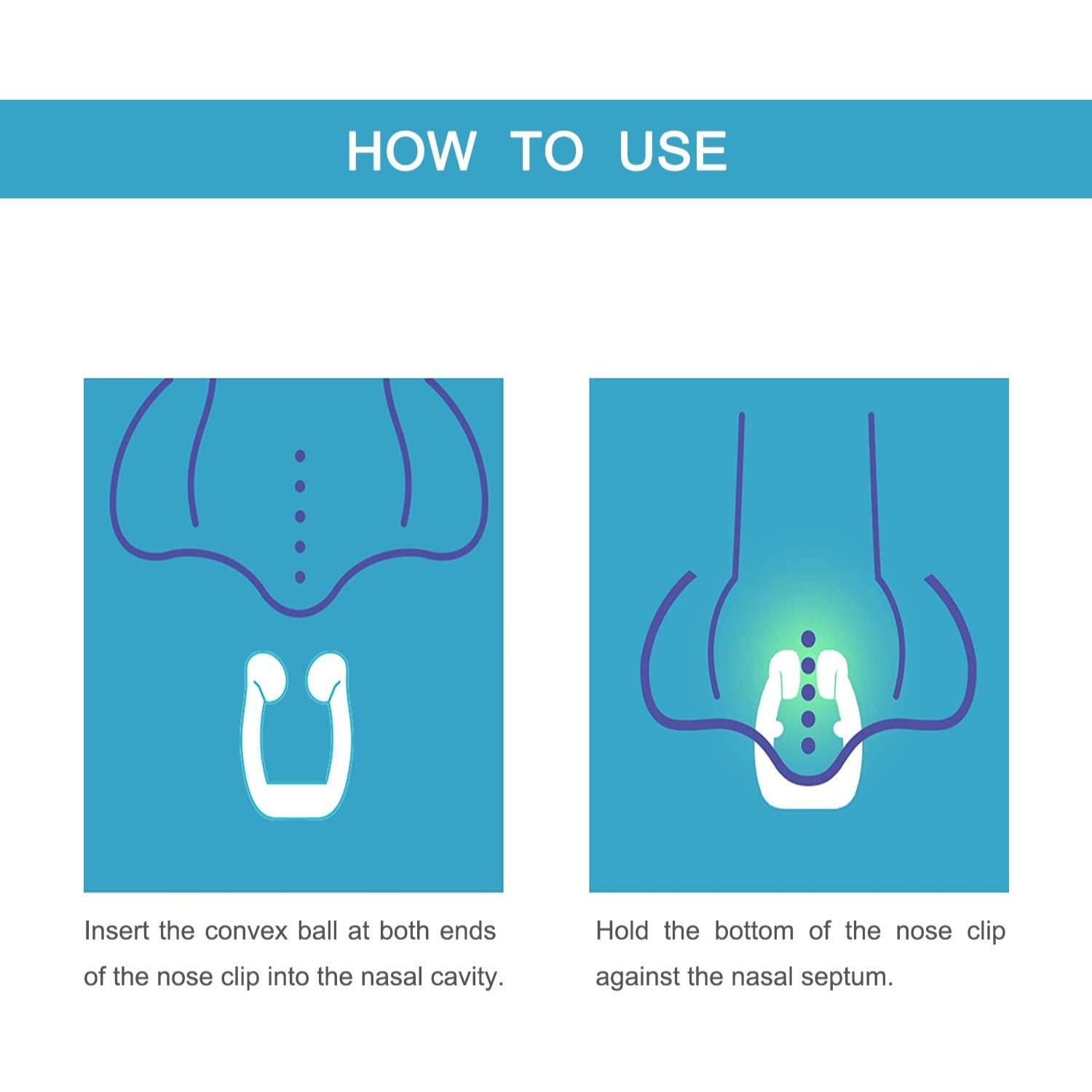 HOW TO USE

Insert the convex ball at both ends of the nose clip into the nasal cavity.

Hold the bottom of the nose clip against the nasal septum.