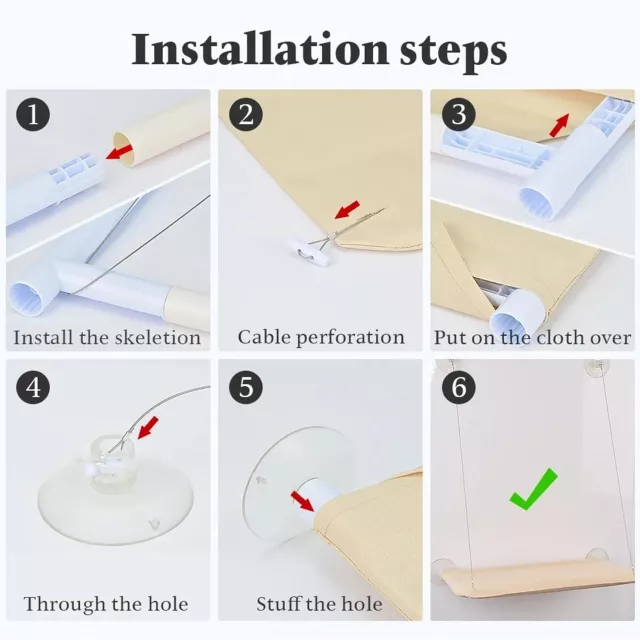 Installation steps

1
Install the skeletion

2
Cable perforation

3
Put on the cloth over

4
Through the hole

5
Stuff the hole

6