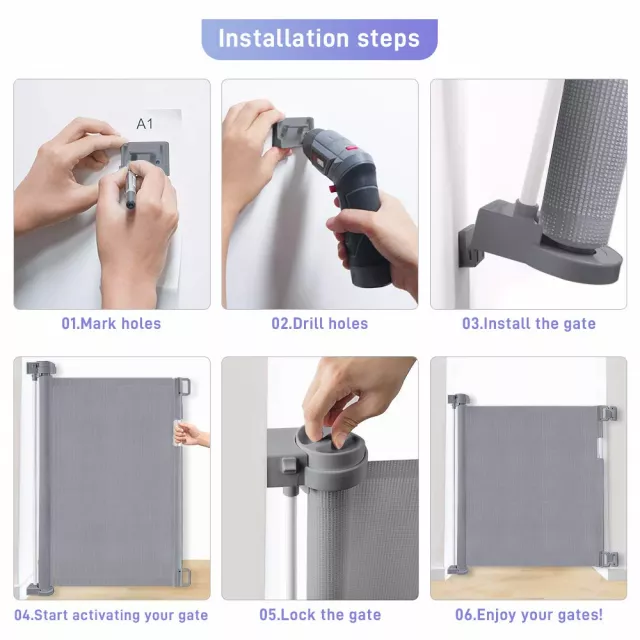 Installation steps

A1

01.Mark holes

02.Drill holes

03.Install the gate

04.Start activating your gate

05.Lock the gate

06.Enjoy your gates!