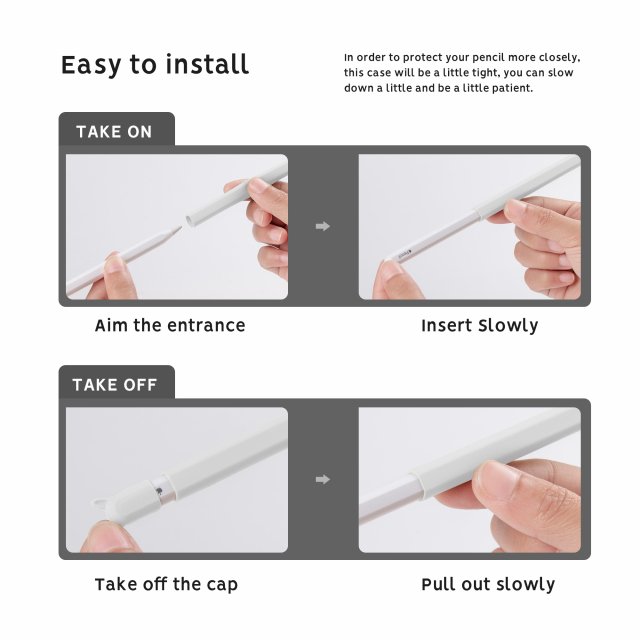 Easy to install

In order to protect your pencil more closely, this case will be a little tight, you can slow down a little and be a little patient.

TAKE ON

Aim the entrance

Insert Slowly

TAKE OFF

Take off the cap

Pull out slowly