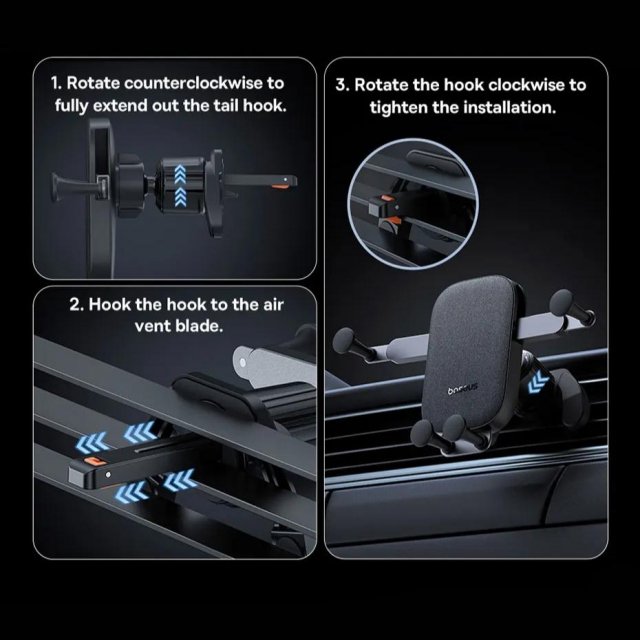 1. Rotate counterclockwise to fully extend out the tail hook.

2. Hook the hook to the air vent blade.

3. Rotate the hook clockwise to tighten the installation.

baseus