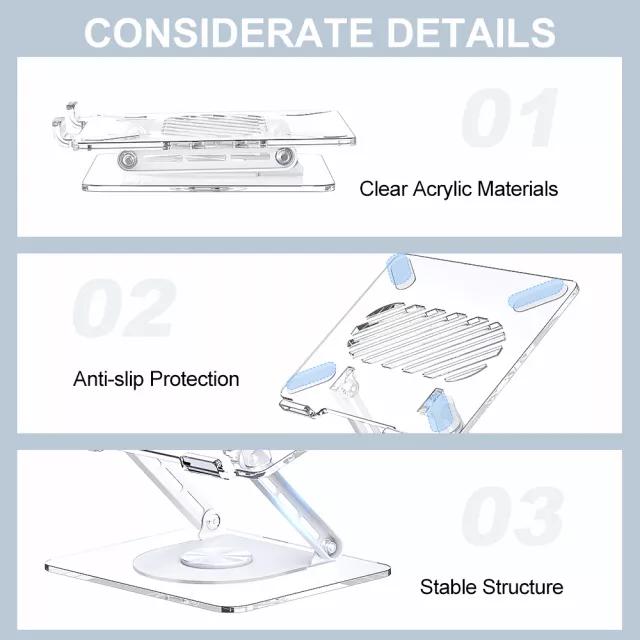 CONSIDERATE DETAILS

01

Clear Acrylic Materials

02

Anti-slip Protection

03

Stable Structure