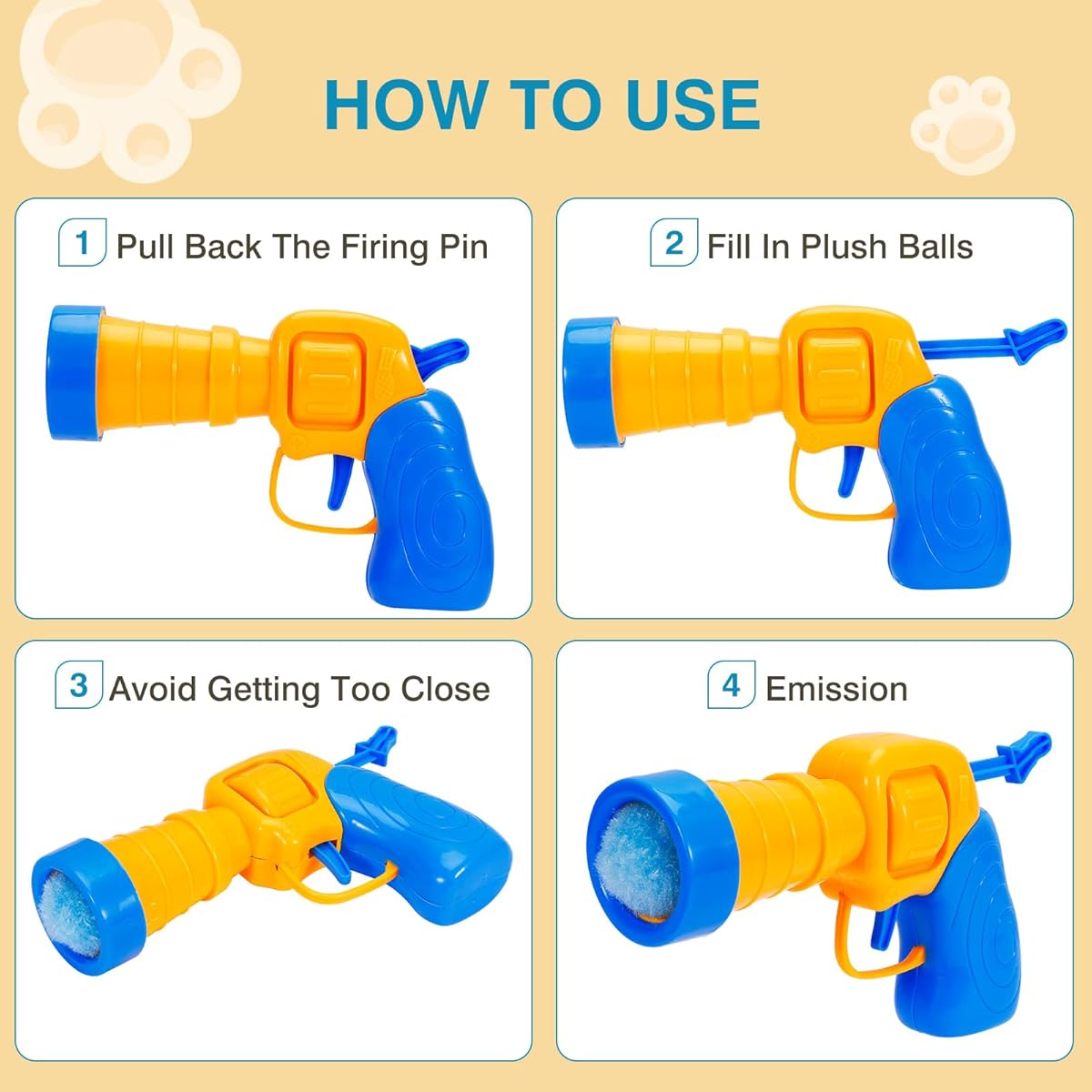 HOW TO USE

1 Pull Back The Firing Pin

2 Fill In Plush Balls

3 Avoid Getting Too Close

4 Emission