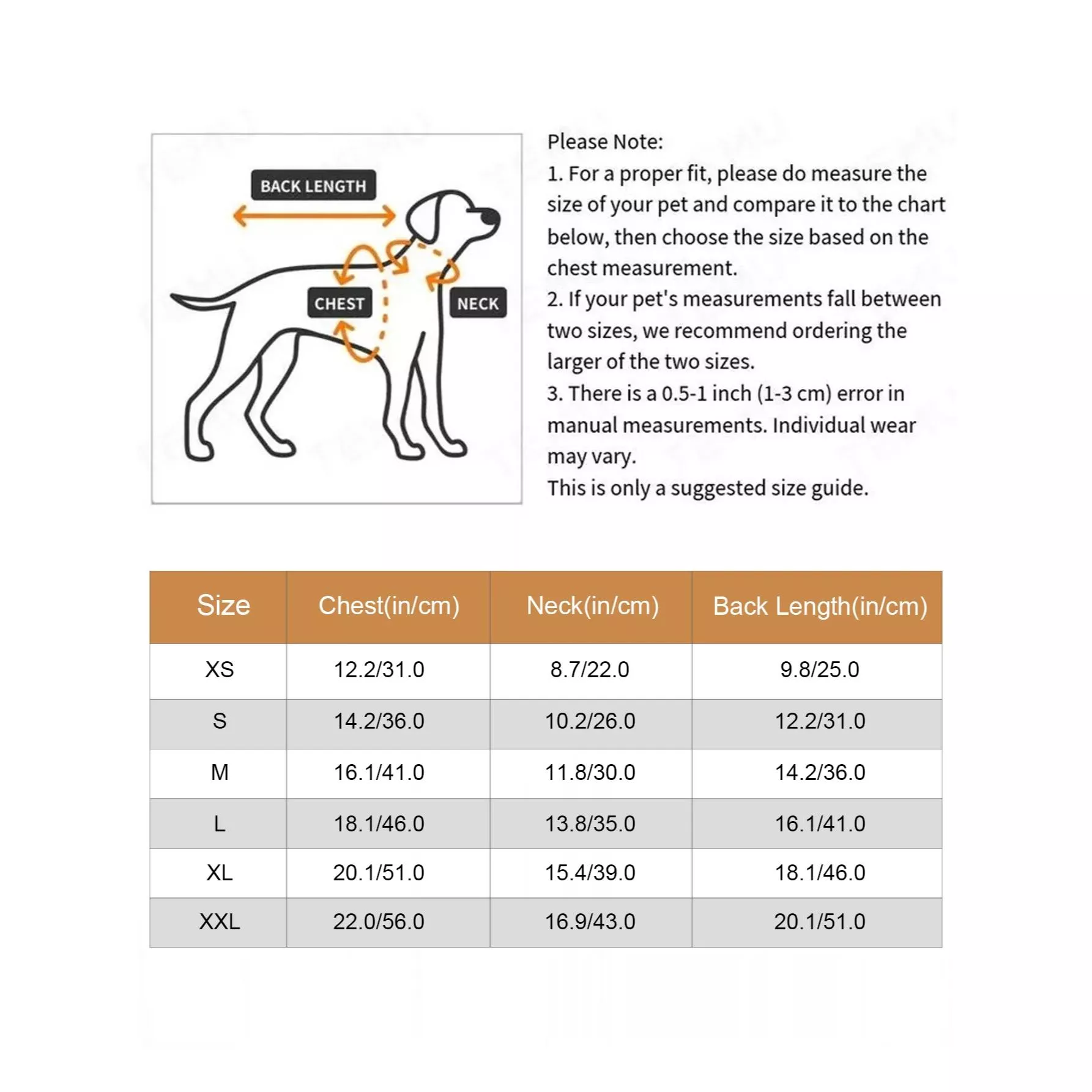 BACK LENGTH

CHEST

NECK

Please Note:
1. For a proper fit, please do measure the size of your pet and compare it to the chart below, then choose the size based on the chest measurement.
2. If your pet's measurements fall between two sizes, we recommend ordering the larger of the two sizes.
3. There is a 0.5-1 inch (1-3 cm) error in manual measurements. Individual wear may vary.
This is only a suggested size guide.

| Size | Chest(in/cm) | Neck(in/cm) | Back Length(in/cm) |
|---|---|---|---|
| XS | 12.2/31.0 | 8.7/22.0 | 9.8/25.0 |
| S | 14.2/36.0 | 10.2/26.0 | 12.2/31.0 |
| M | 16.1/41.0 | 11.8/30.0 | 14.2/36.0 |
| L | 18.1/46.0 | 13.8/35.0 | 16.1/41.0 |
| XL | 20.1/51.0 | 15.4/39.0 | 18.1/46.0 |
| XXL | 22.0/56.0 | 16.9/43.0 | 20.1/51.0 |