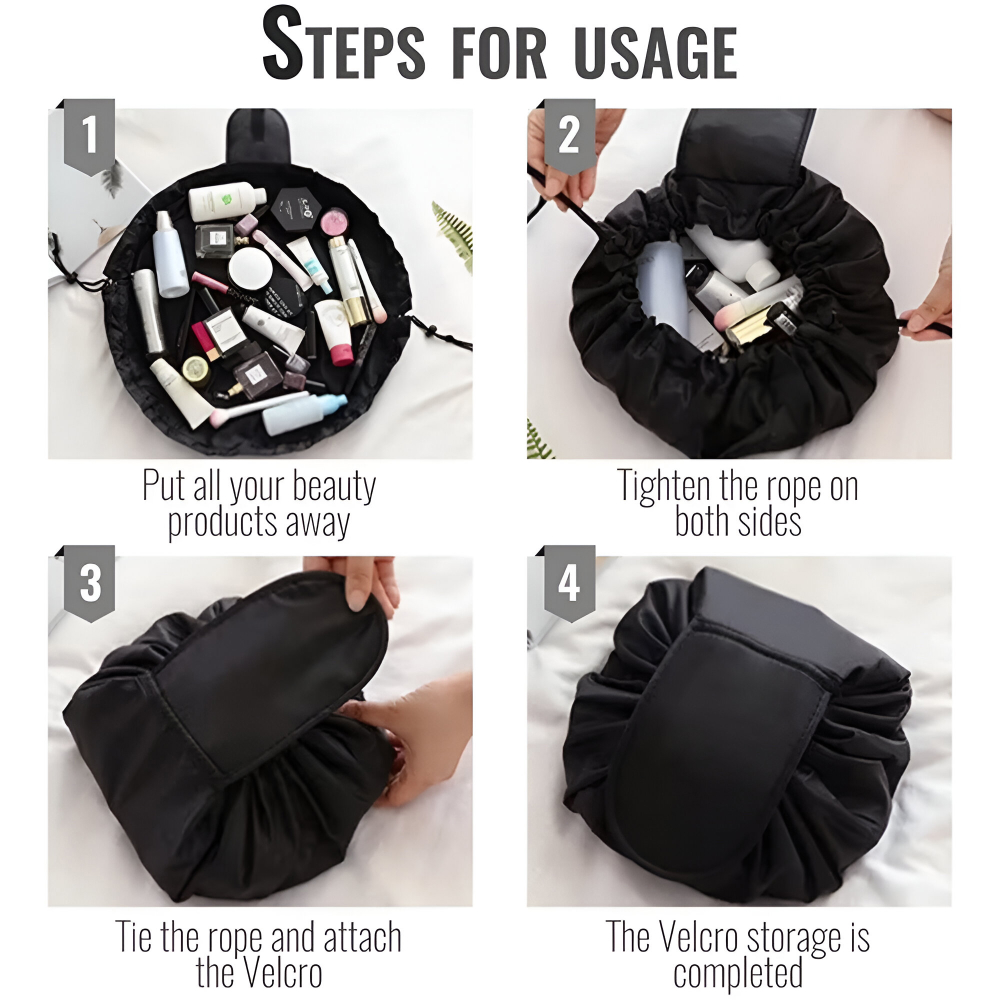 STEPS FOR USAGE

1

Put all your beauty products away

2

Tighten the rope on both sides

3

Tie the rope and attach the Velcro

4

The Velcro storage is completed