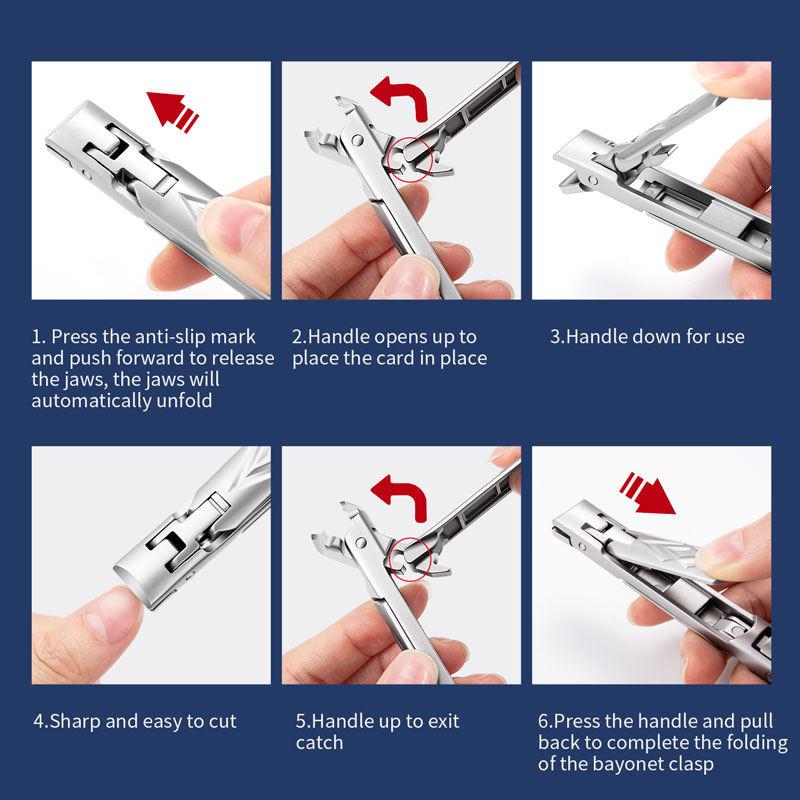 1. Press the anti-slip mark and push forward to release the jaws, the jaws will automatically unfold

2.Handle opens up to place the card in place

3.Handle down for use

4.Sharp and easy to cut

5.Handle up to exit catch

6.Press the handle and pull back to complete the folding of the bayonet clasp