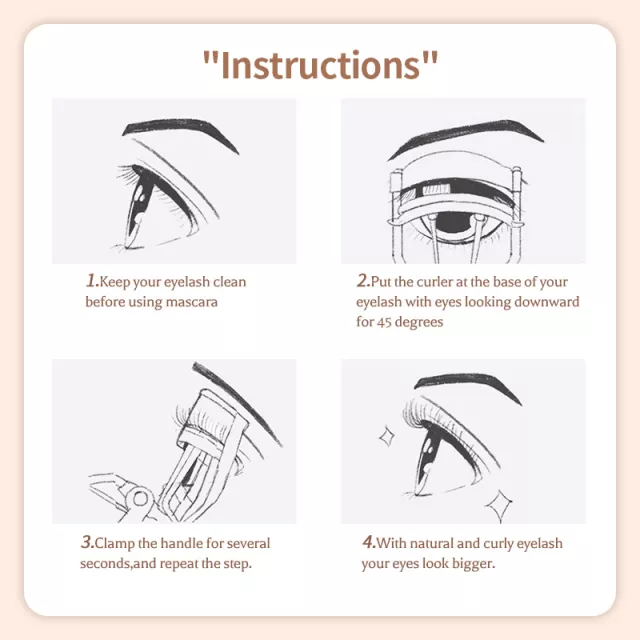 "Instructions"

1.Keep your eyelash clean before using mascara

2.Put the curler at the base of your eyelash with eyes looking downward for 45 degrees

3.Clamp the handle for several seconds,and repeat the step.

4.With natural and curly eyelash your eyes look bigger.