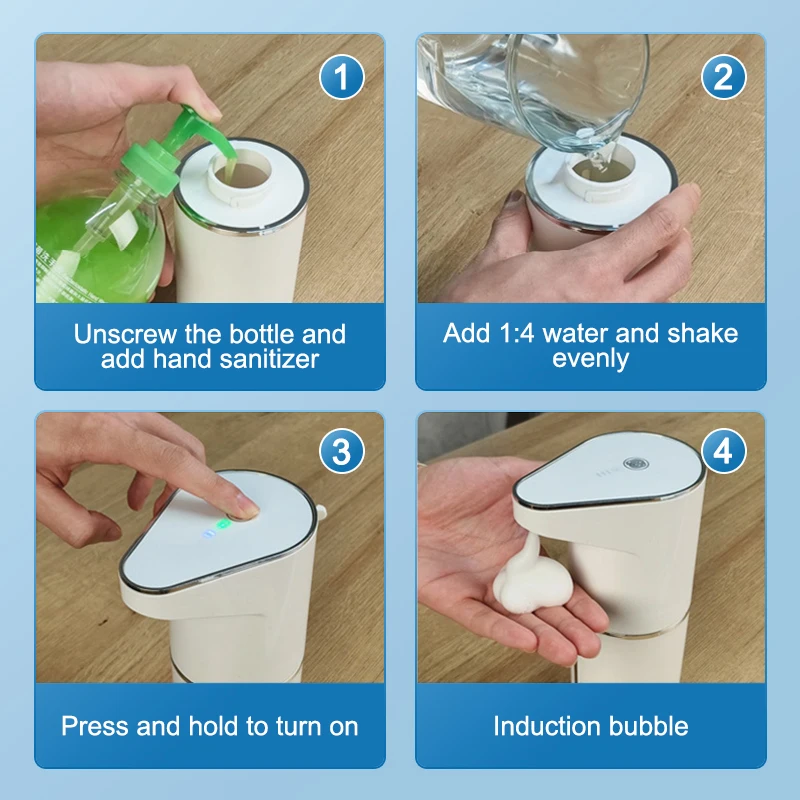 1

Unscrew the bottle and add hand sanitizer

2

Add 1:4 water and shake evenly

3

Press and hold to turn on

4

Induction bubble