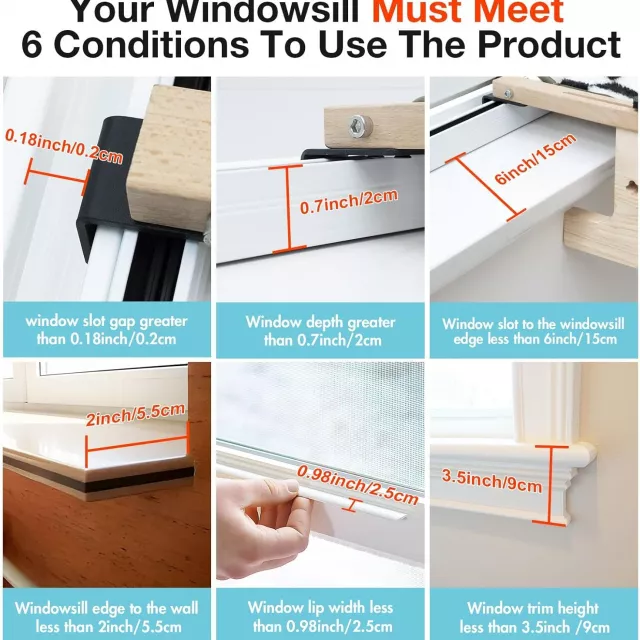 Your Windowsill Must Meet
6 Conditions To Use The Product

0.18inch/0.2cm

window slot gap greater than 0.18inch/0.2cm

0.7inch/2cm

Window depth greater than 0.7inch/2cm

6inch/15cm

Window slot to the windowsill edge less than 6inch/15cm

2inch/5.5cm

Windowsill edge to the wall less than 2inch/5.5cm

0.98inch/2.5cm

Window lip width less than 0.98inch/2.5cm

3.5inch/9cm

Window trim height less than 3.5inch /9cm