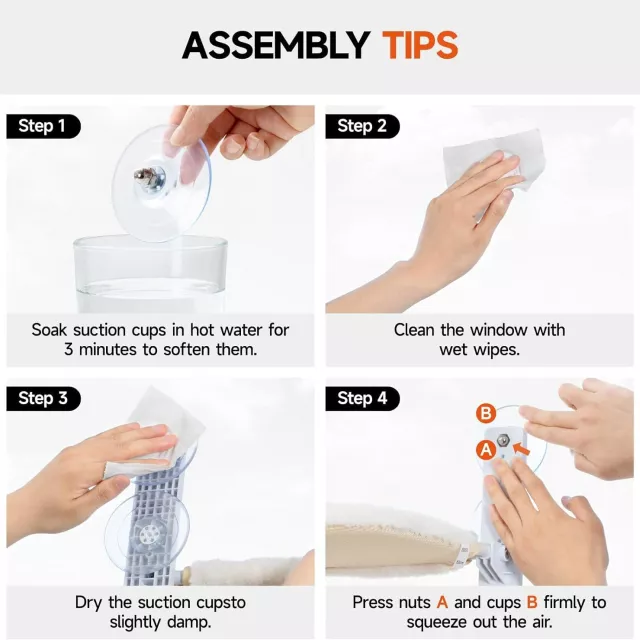 ASSEMBLY TIPS

Step 1

Soak suction cups in hot water for 3 minutes to soften them.

Step 2

Clean the window with wet wipes.

Step 3

Dry the suction cupsto slightly damp.

Step 4

B

A

Press nuts A and cups B firmly to squeeze out the air.