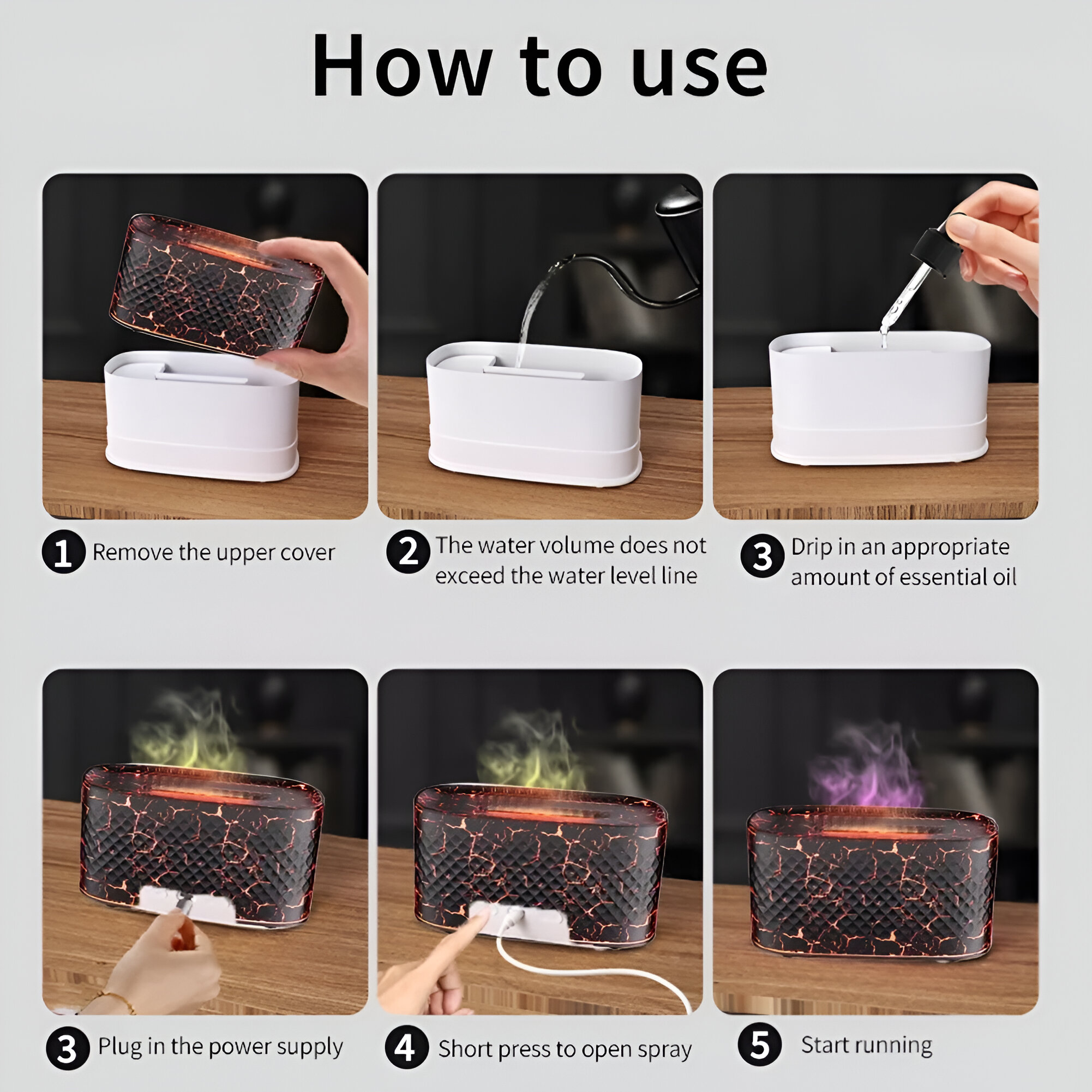 How to use

1 Remove the upper cover

2 The water volume does not exceed the water level line

3 Drip in an appropriate amount of essential oil

3 Plug in the power supply

4 Short press to open spray

5 Start running