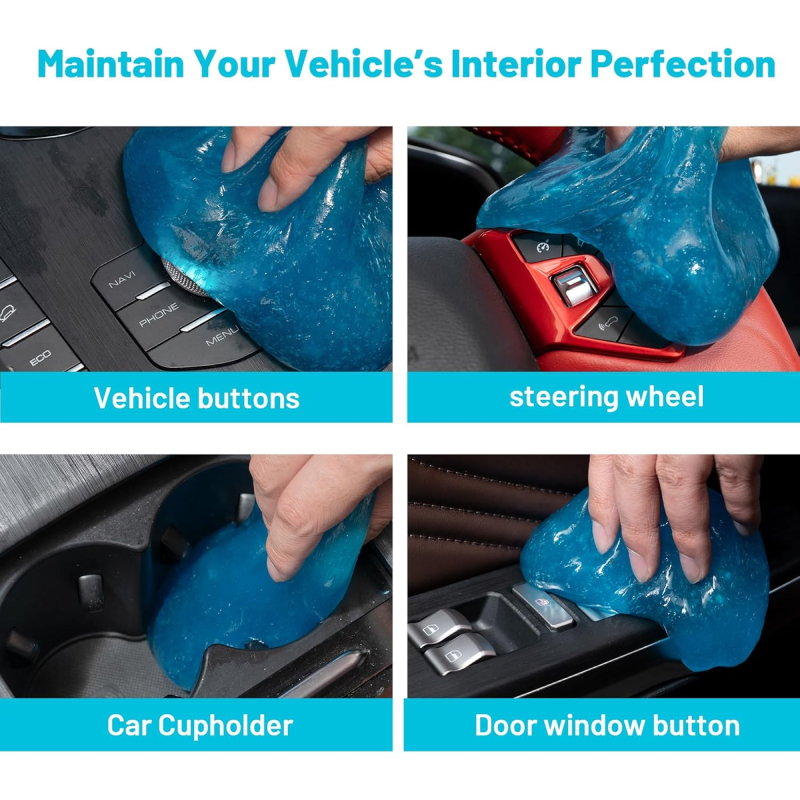 Maintain Your Vehicle's Interior Perfection

NAVI
PHONE
MENU
ECO

Vehicle buttons

steering wheel

Car Cupholder

Door window button