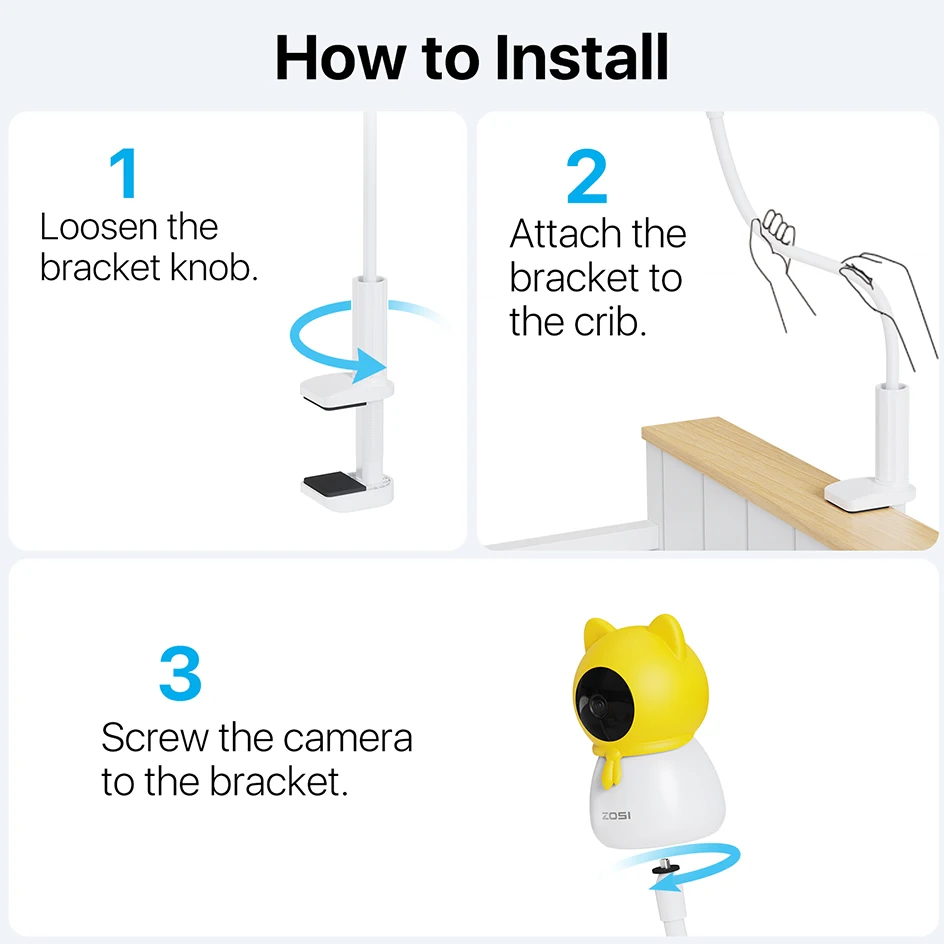 How to Install

1
Loosen the bracket knob.

2
Attach the bracket to the crib.

3
Screw the camera to the bracket.

ZOSI