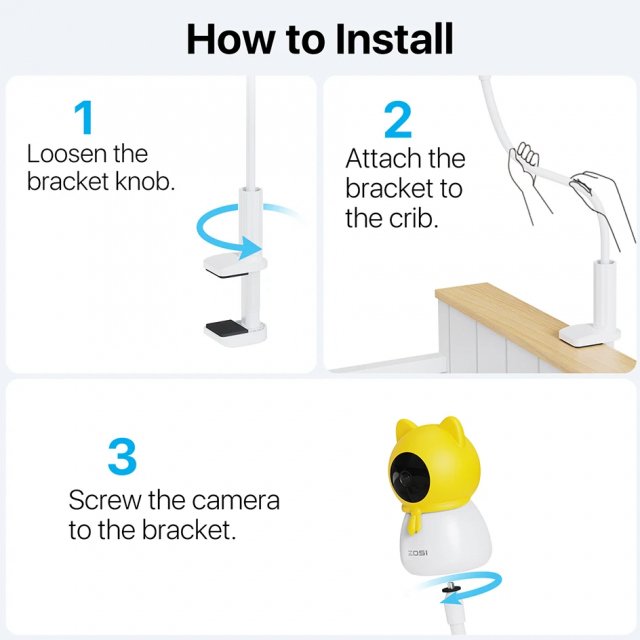 How to Install

1
Loosen the bracket knob.

2
Attach the bracket to the crib.

3
Screw the camera to the bracket.

ZOSI