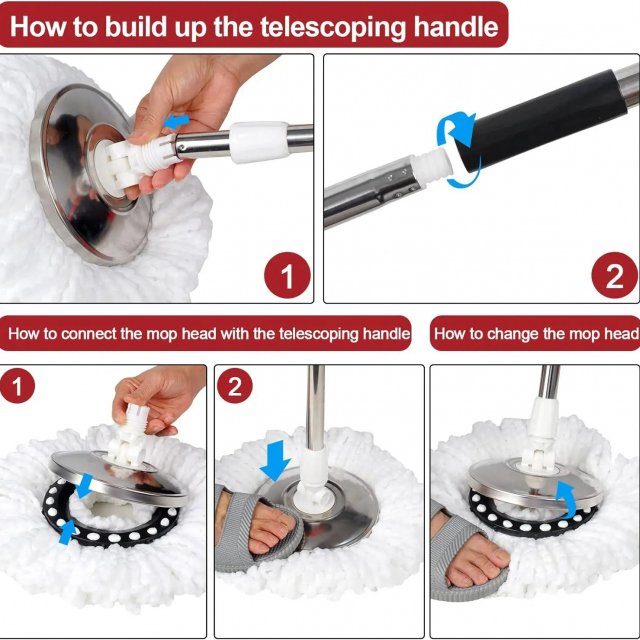 How to build up the telescoping handle

1

2

How to connect the mop head with the telescoping handle

How to change the mop head

1

2