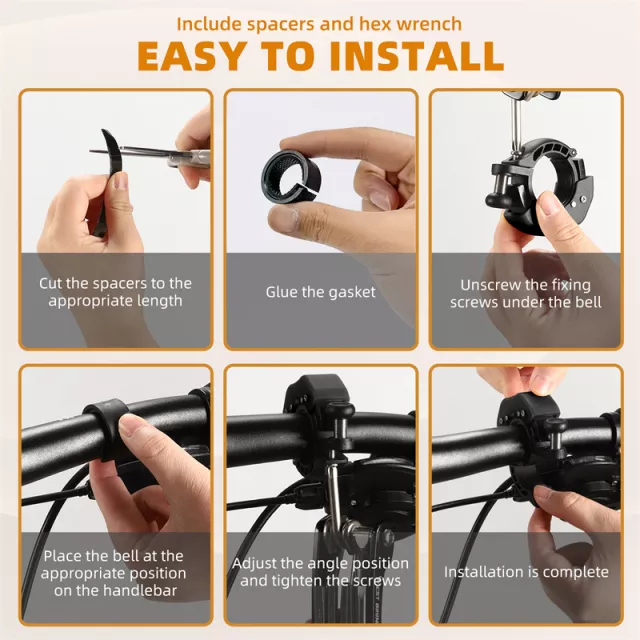 Include spacers and hex wrench

EASY TO INSTALL

Cut the spacers to the appropriate length

Glue the gasket

Unscrew the fixing screws under the bell

Place the bell at the appropriate position on the handlebar

Adjust the angle position and tighten the screws

Installation is complete