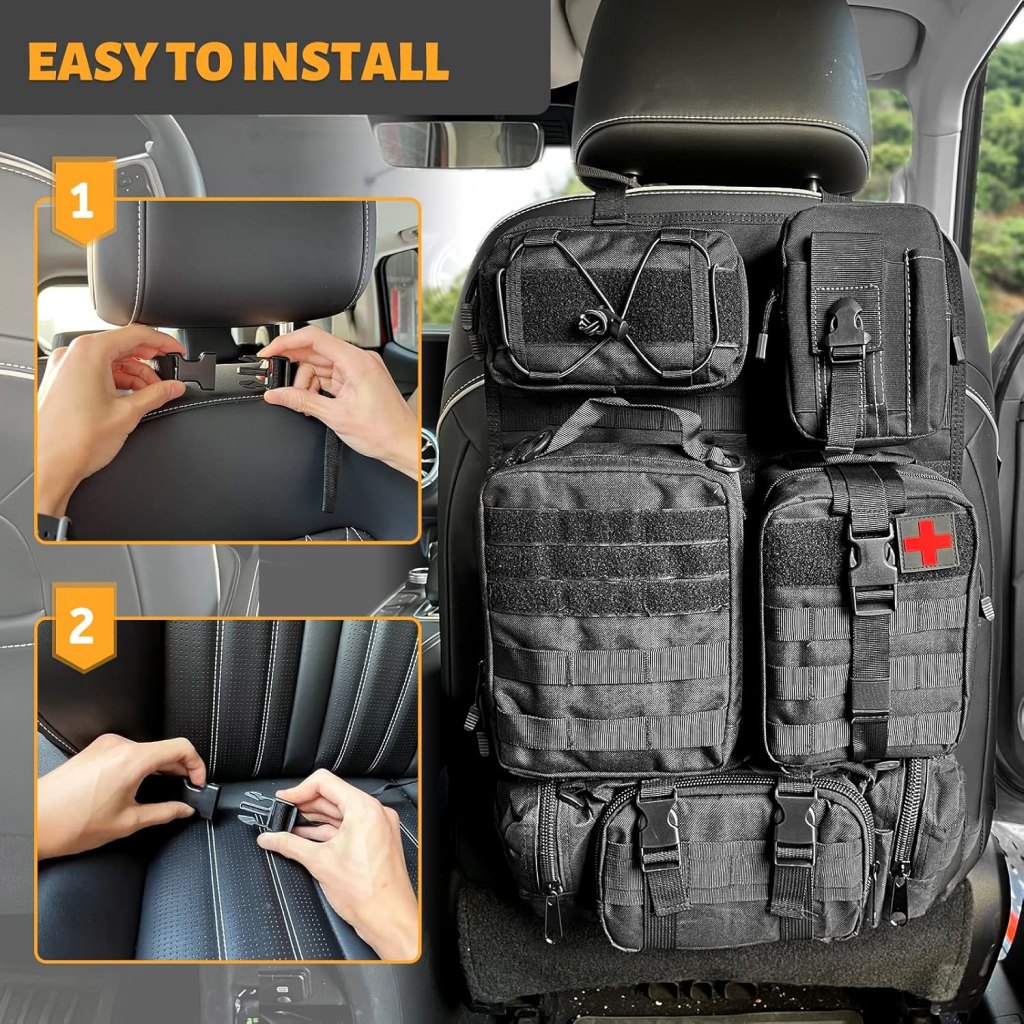 EASY TO INSTALL

1

2