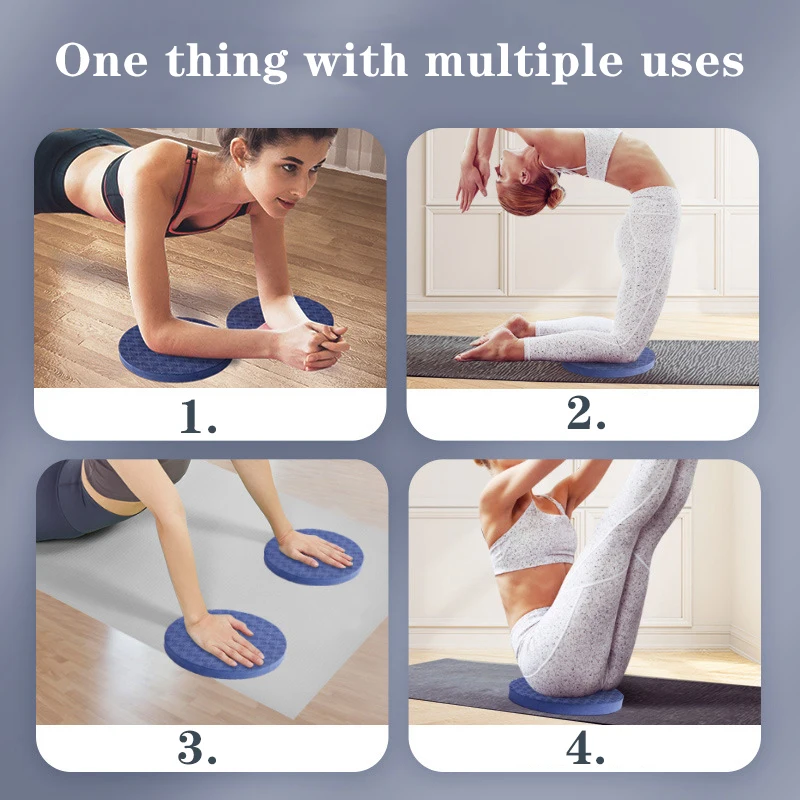 One thing with multiple uses

1.

2.

3.

4.