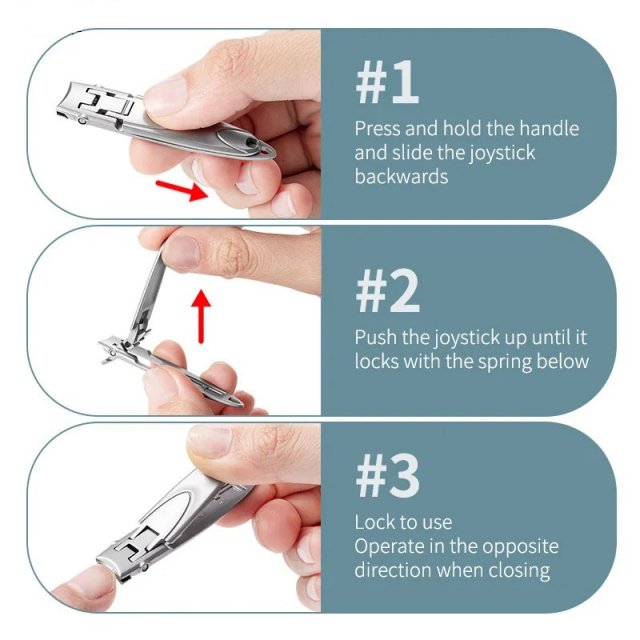 #1
Press and hold the handle and slide the joystick backwards

#2
Push the joystick up until it locks with the spring below

#3
Lock to use
Operate in the opposite direction when closing