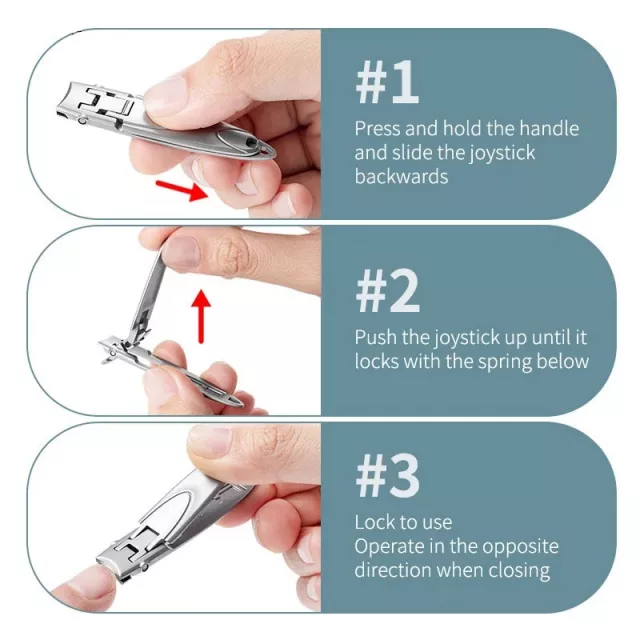 #1
Press and hold the handle and slide the joystick backwards

#2
Push the joystick up until it locks with the spring below

#3
Lock to use
Operate in the opposite direction when closing