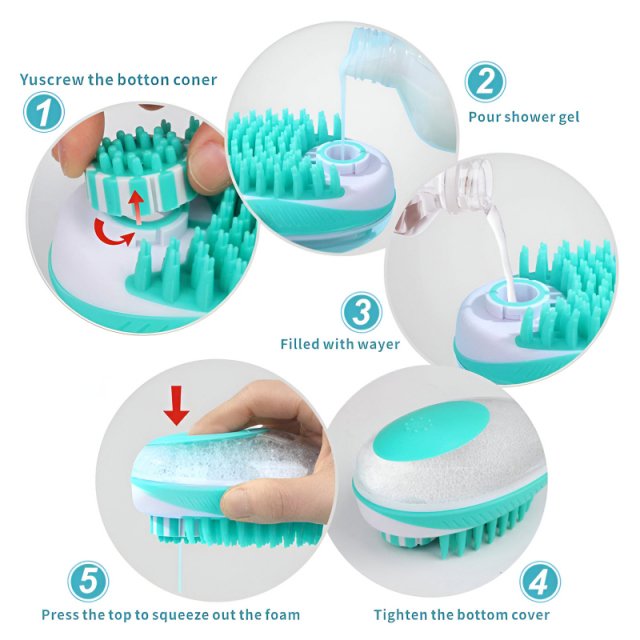 Yuscrew the botton coner
1

2
Pour shower gel

3
Filled with wayer

5
Press the top to squeeze out the foam

4
Tighten the bottom cover