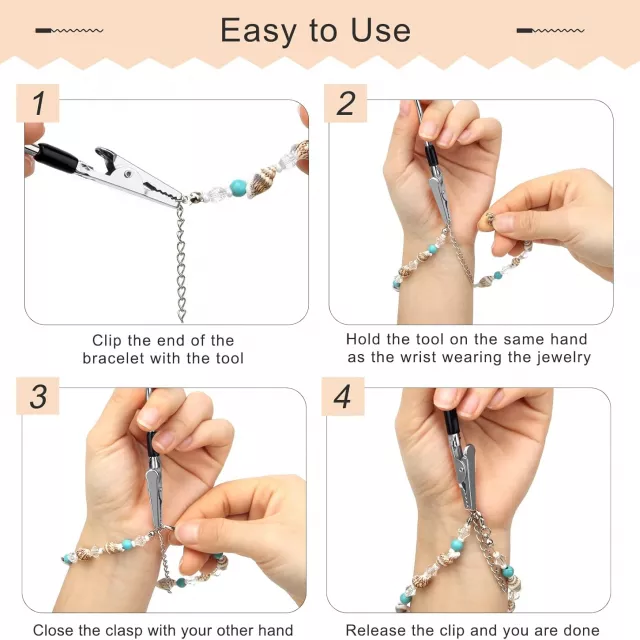 Easy to Use

1

Clip the end of the bracelet with the tool

2

Hold the tool on the same hand as the wrist wearing the jewelry

3

Close the clasp with your other hand

4

Release the clip and you are done