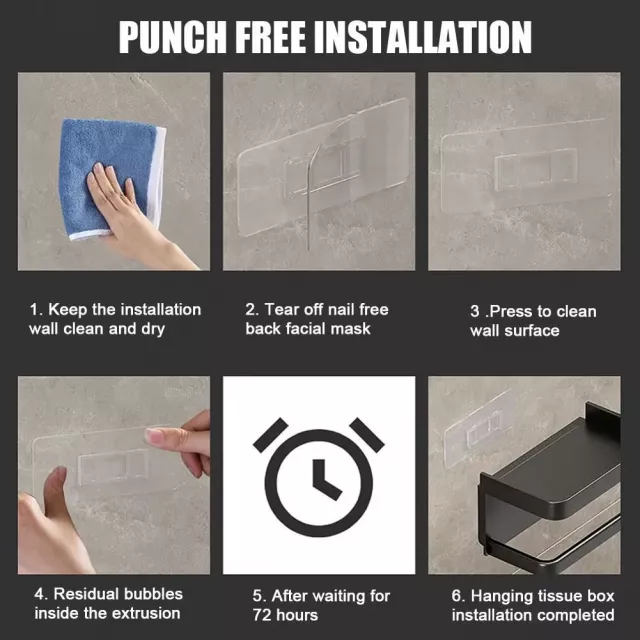 PUNCH FREE INSTALLATION

1. Keep the installation wall clean and dry

2. Tear off nail free back facial mask

3 .Press to clean wall surface

4. Residual bubbles inside the extrusion

5. After waiting for 72 hours

6. Hanging tissue box installation completed