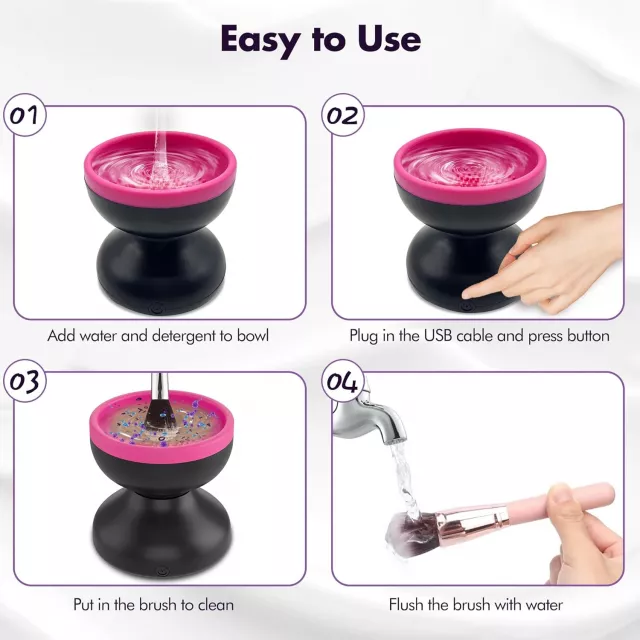 Easy to Use

01

Add water and detergent to bowl

02

Plug in the USB cable and press button

03

Put in the brush to clean

04

Flush the brush with water