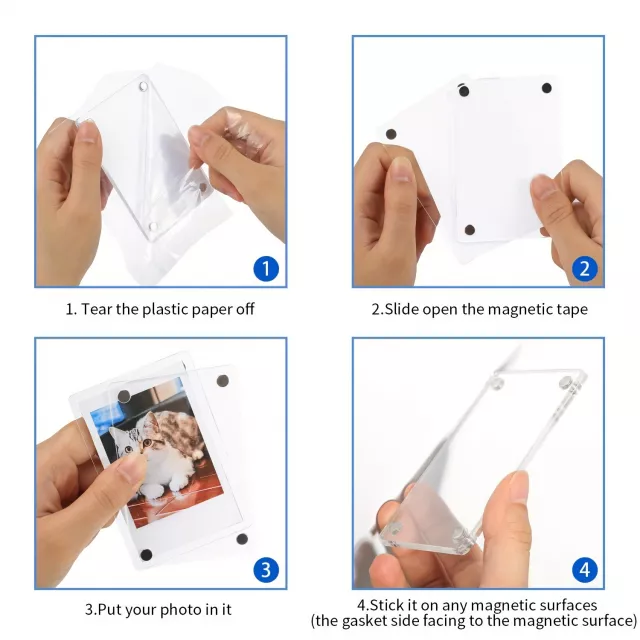 1

1. Tear the plastic paper off

2

2.Slide open the magnetic tape

3

3.Put your photo in it

4

4.Stick it on any magnetic surfaces
(the gasket side facing to the magnetic surface)