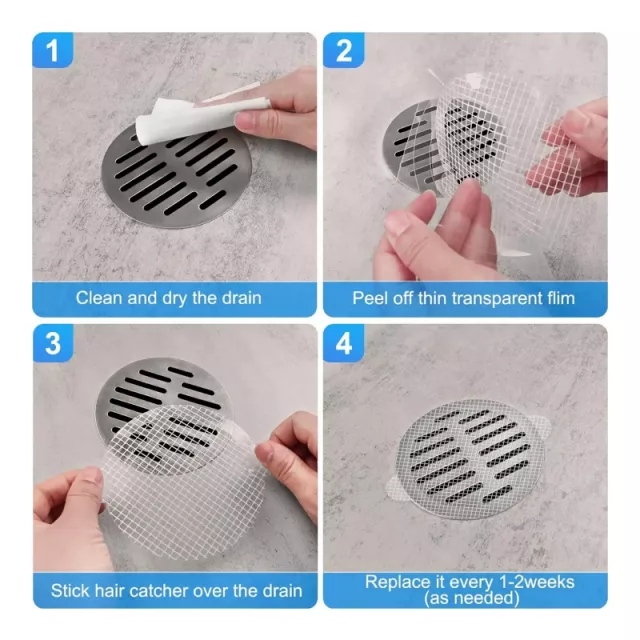 1

Clean and dry the drain

2

Peel off thin transparent flim

3

Stick hair catcher over the drain

4

Replace it every 1-2weeks
(as needed)