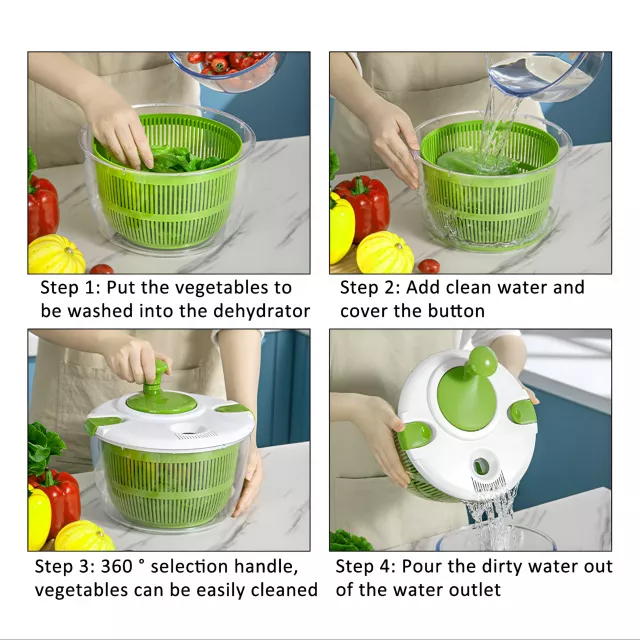 Step 1: Put the vegetables to be washed into the dehydrator

Step 2: Add clean water and cover the button

Step 3: 360 ° selection handle, vegetables can be easily cleaned

Step 4: Pour the dirty water out of the water outlet