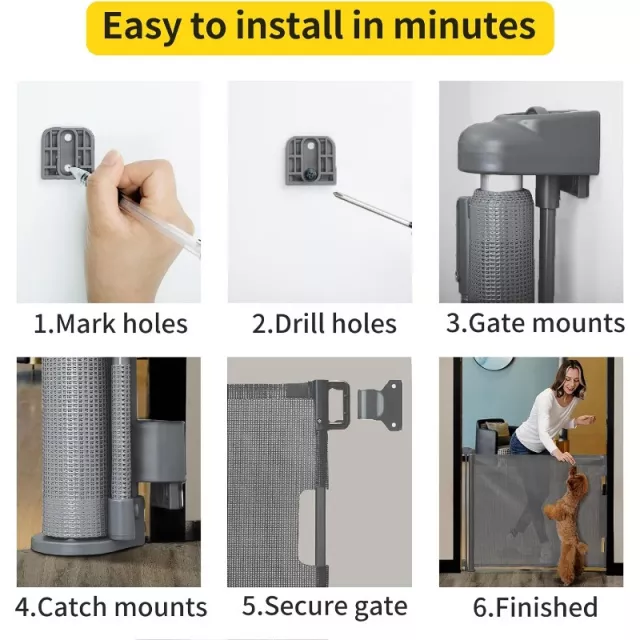 Easy to install in minutes

1.Mark holes

2.Drill holes

3.Gate mounts

4.Catch mounts

5.Secure gate

6.Finished