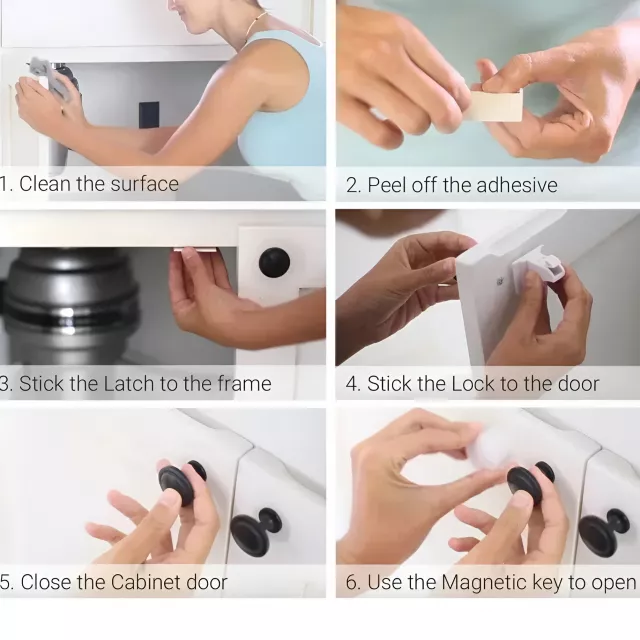 1. Clean the surface

2. Peel off the adhesive

3. Stick the Latch to the frame

4. Stick the Lock to the door

5. Close the Cabinet door

6. Use the Magnetic key to open