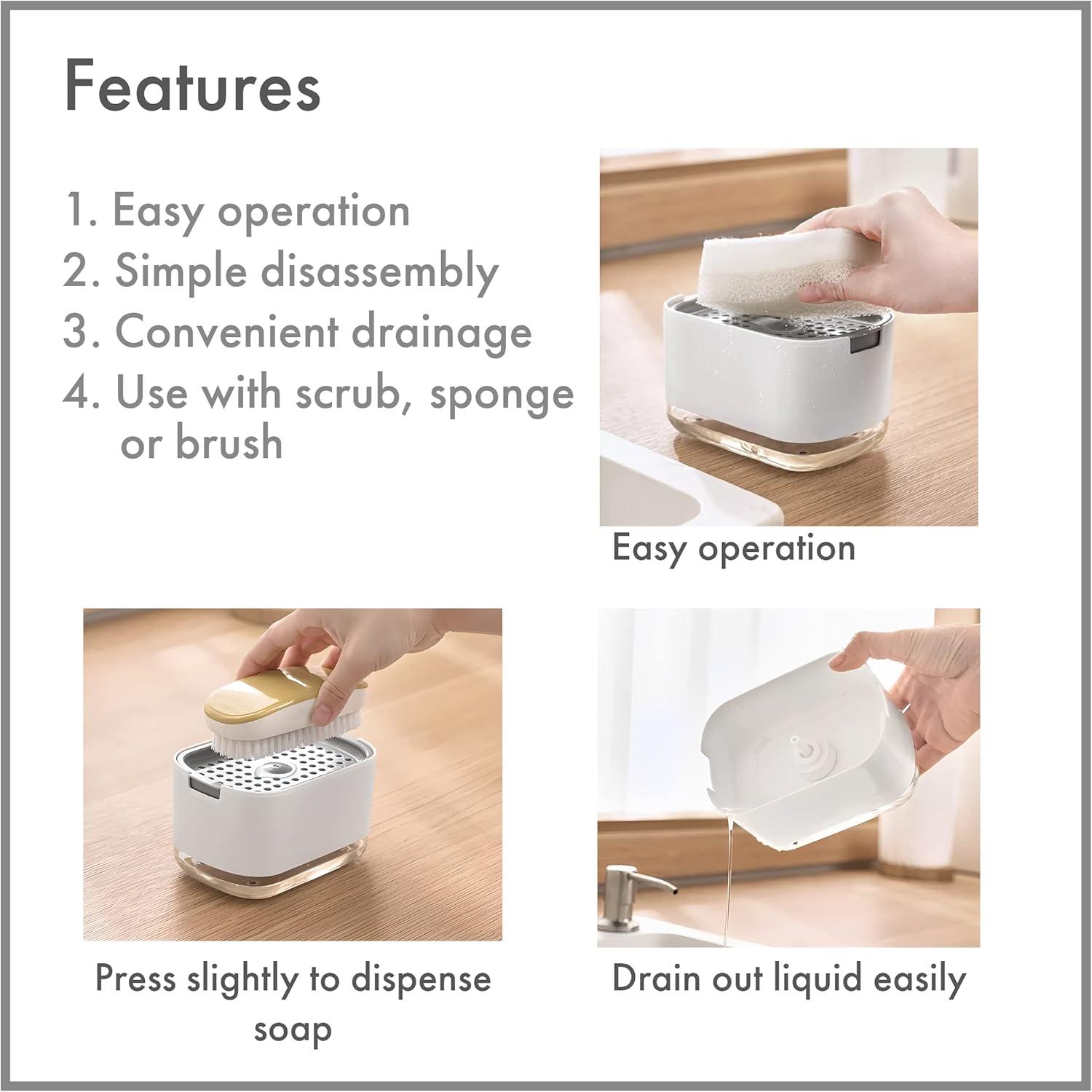 Features

1. Easy operation
2. Simple disassembly
3. Convenient drainage
4. Use with scrub, sponge or brush

Easy operation

Press slightly to dispense soap

Drain out liquid easily