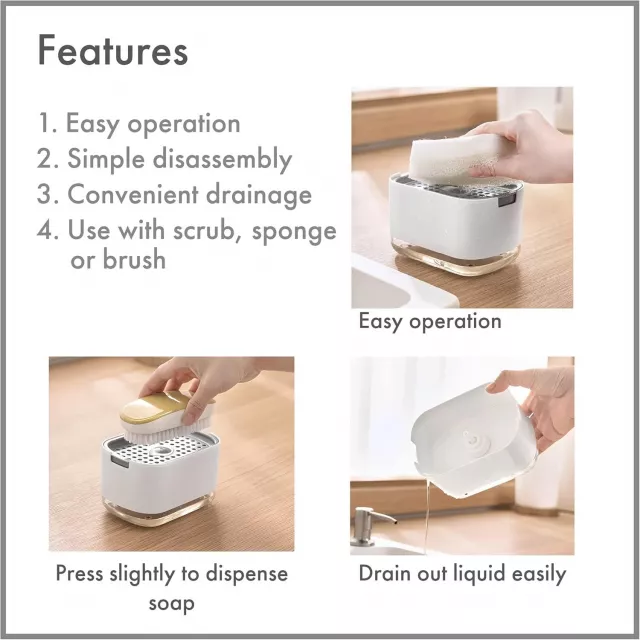 Features

1. Easy operation
2. Simple disassembly
3. Convenient drainage
4. Use with scrub, sponge or brush

Easy operation

Press slightly to dispense soap

Drain out liquid easily