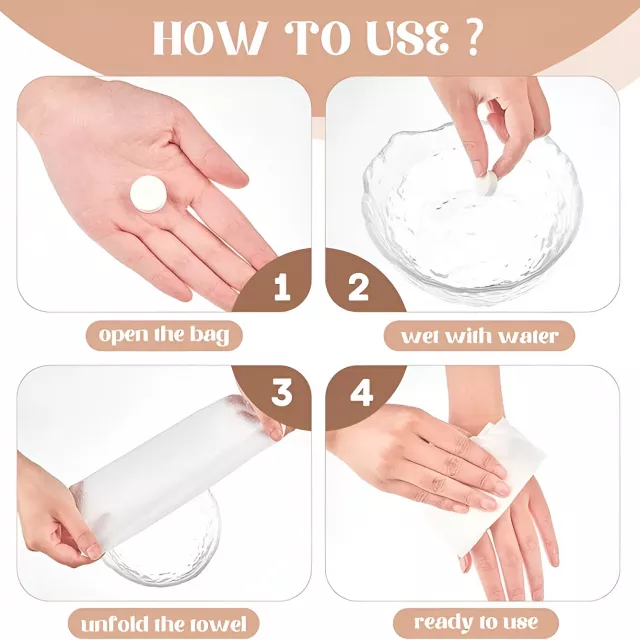 HOW TO USE ?

1

open the bag

2

wet with water

3

unfold the towel

4

ready to use