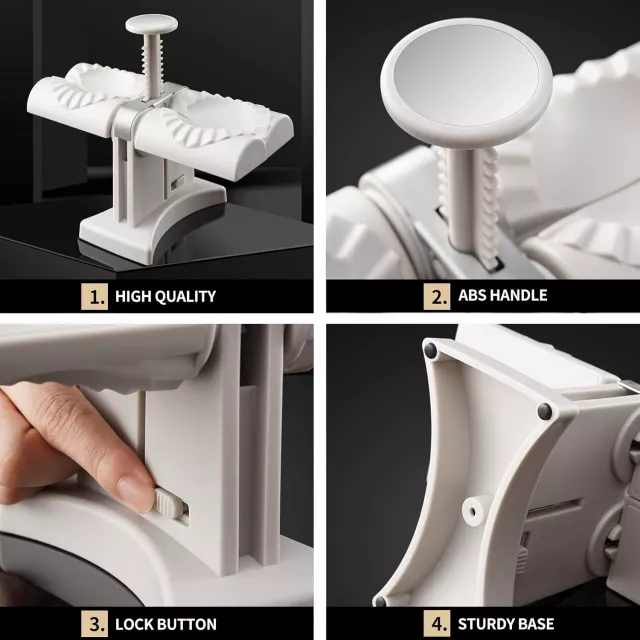 1. HIGH QUALITY

2. ABS HANDLE

3. LOCK BUTTON

4. STURDY BASE