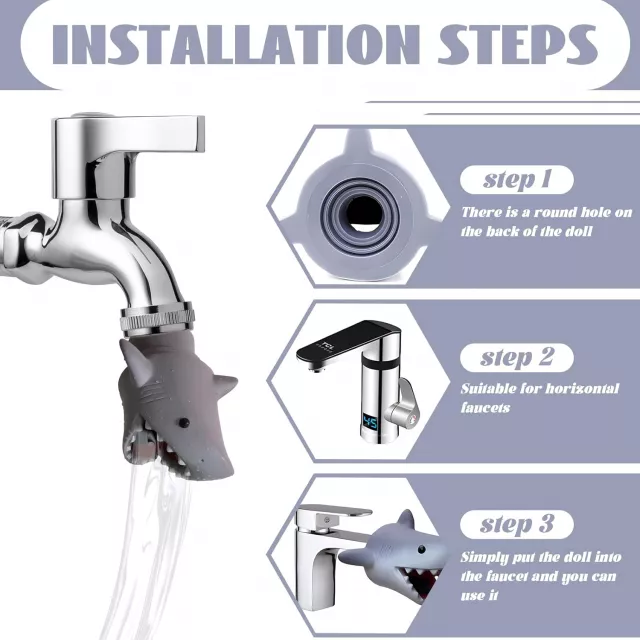 INSTALLATION STEPS

step 1

There is a round hole on the back of the doll

TCL

45

step 2

Suitable for horizontal faucets

step 3

Simply put the doll into the faucet and you can use it