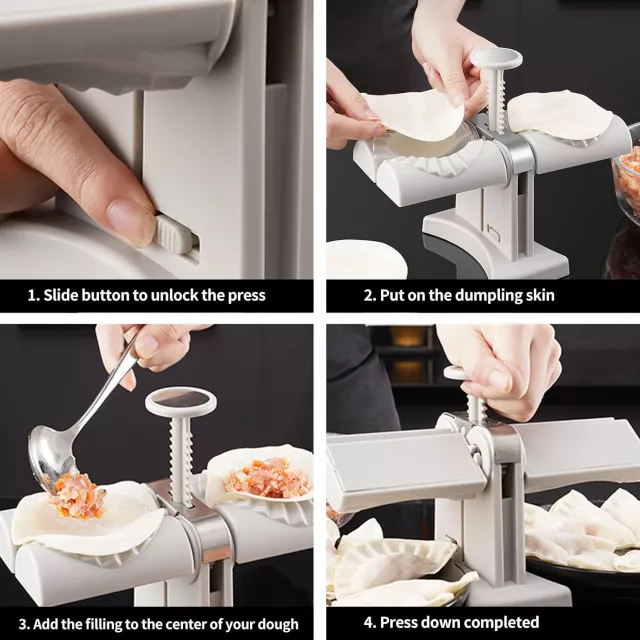 1. Slide button to unlock the press

2. Put on the dumpling skin

3. Add the filling to the center of your dough

4. Press down completed