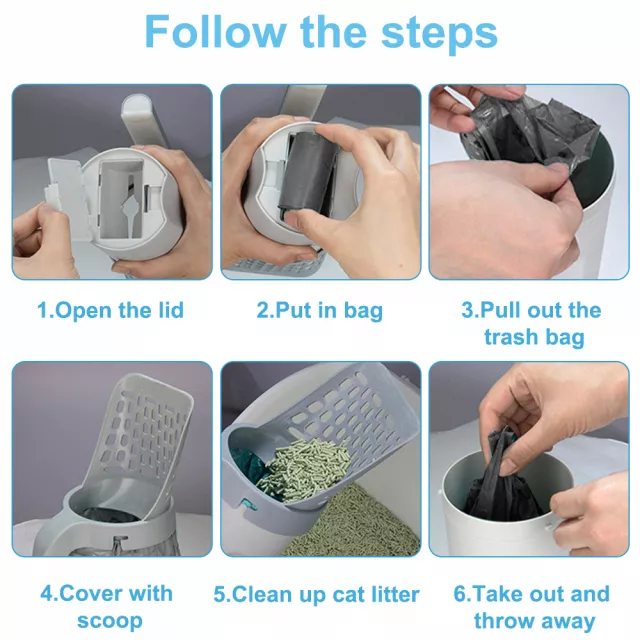 Follow the steps

1.Open the lid

2.Put in bag

3.Pull out the trash bag

4.Cover with scoop

5.Clean up cat litter

6.Take out and throw away