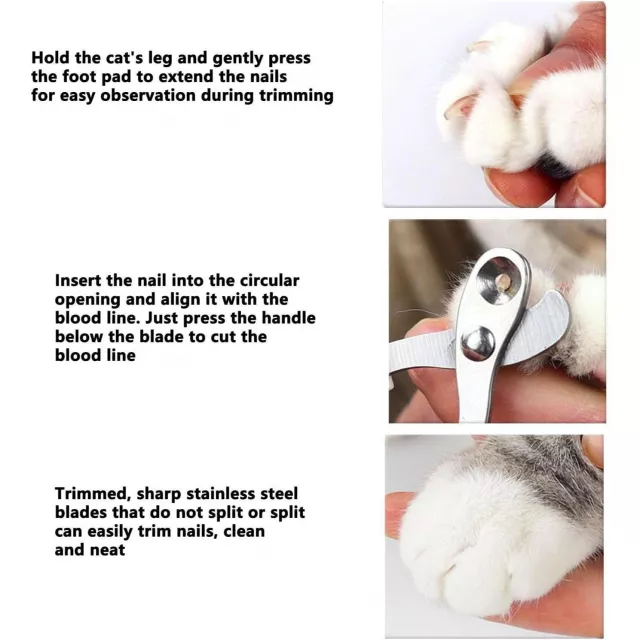 Hold the cat's leg and gently press the foot pad to extend the nails for easy observation during trimming

Insert the nail into the circular opening and align it with the blood line. Just press the handle below the blade to cut the blood line

Trimmed, sharp stainless steel blades that do not split or split can easily trim nails, clean and neat