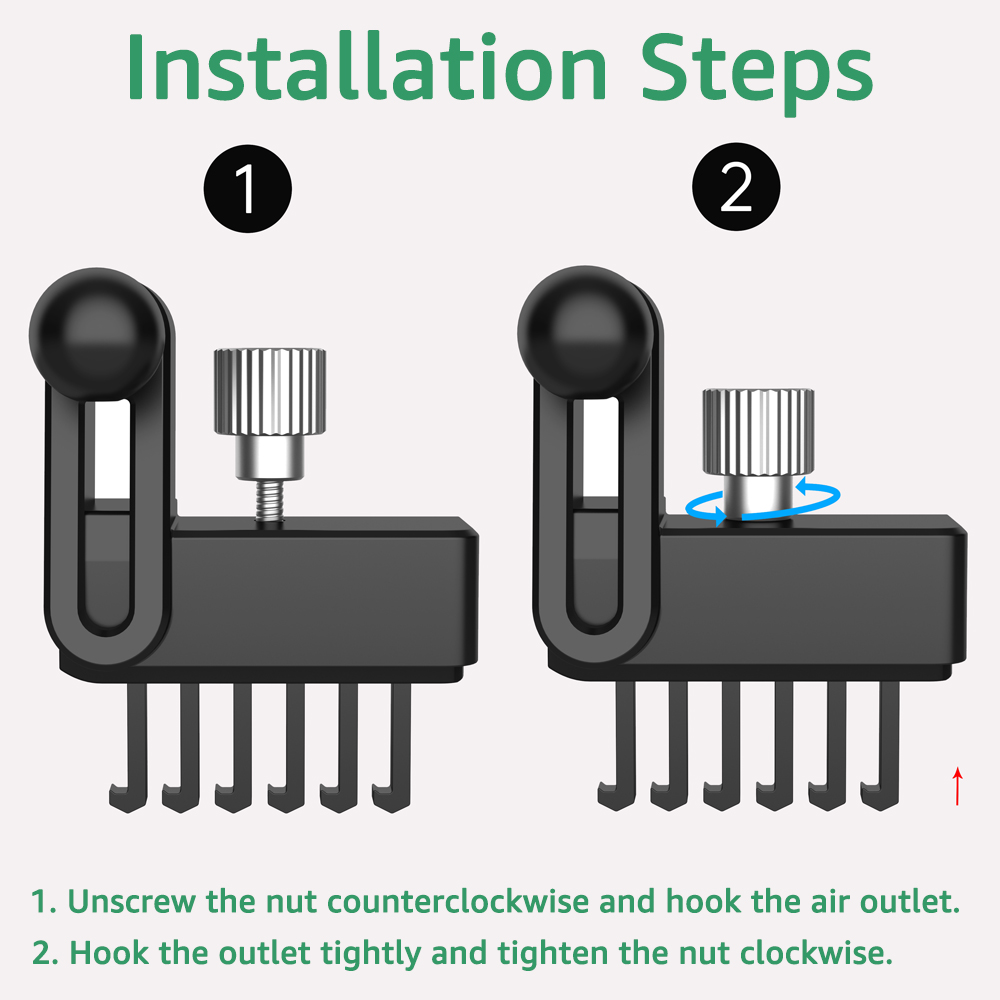 Installation Steps

1

2

1. Unscrew the nut counterclockwise and hook the air outlet.

2. Hook the outlet tightly and tighten the nut clockwise.