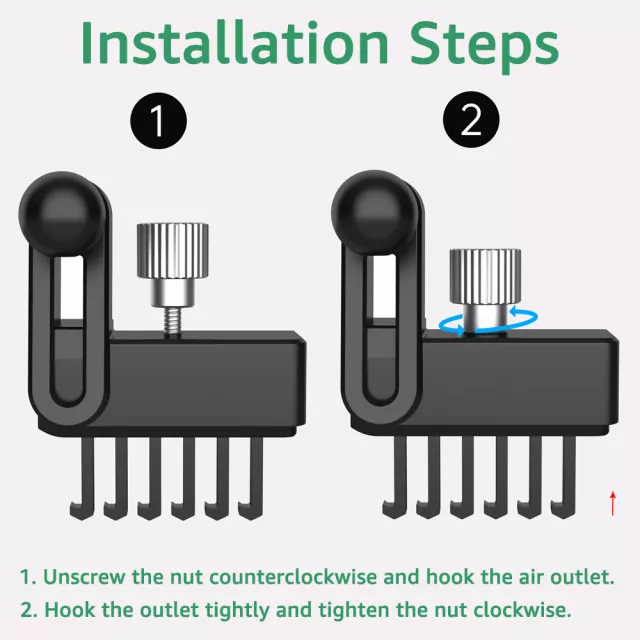 Installation Steps

1

2

1. Unscrew the nut counterclockwise and hook the air outlet.
2. Hook the outlet tightly and tighten the nut clockwise.