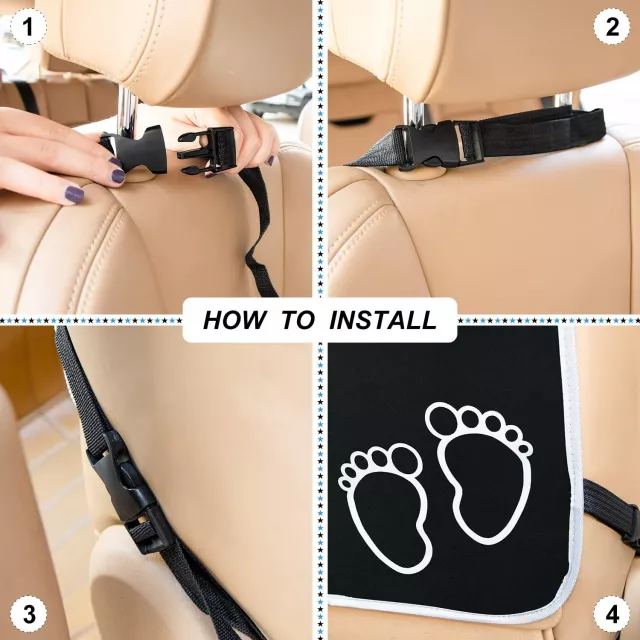 1

2

HOW TO INSTALL

3

4