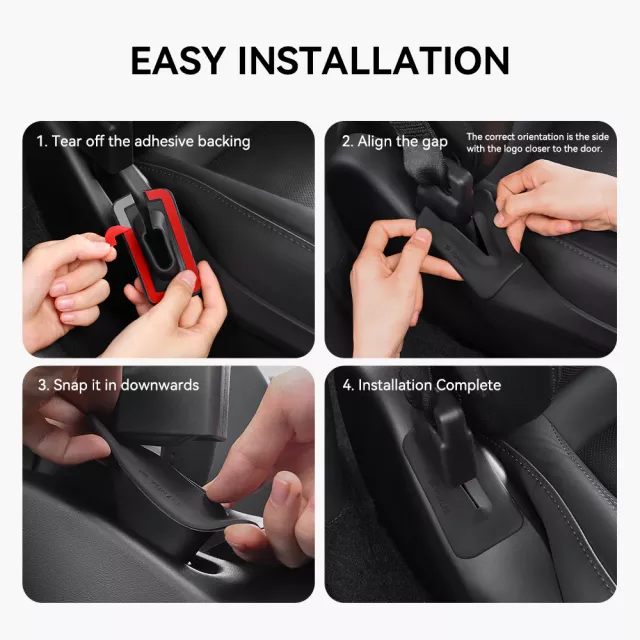 EASY INSTALLATION

1. Tear off the adhesive backing

2. Align the gap

The correct orientation is the side with the logo closer to the door.

3. Snap it in downwards

4. Installation Complete