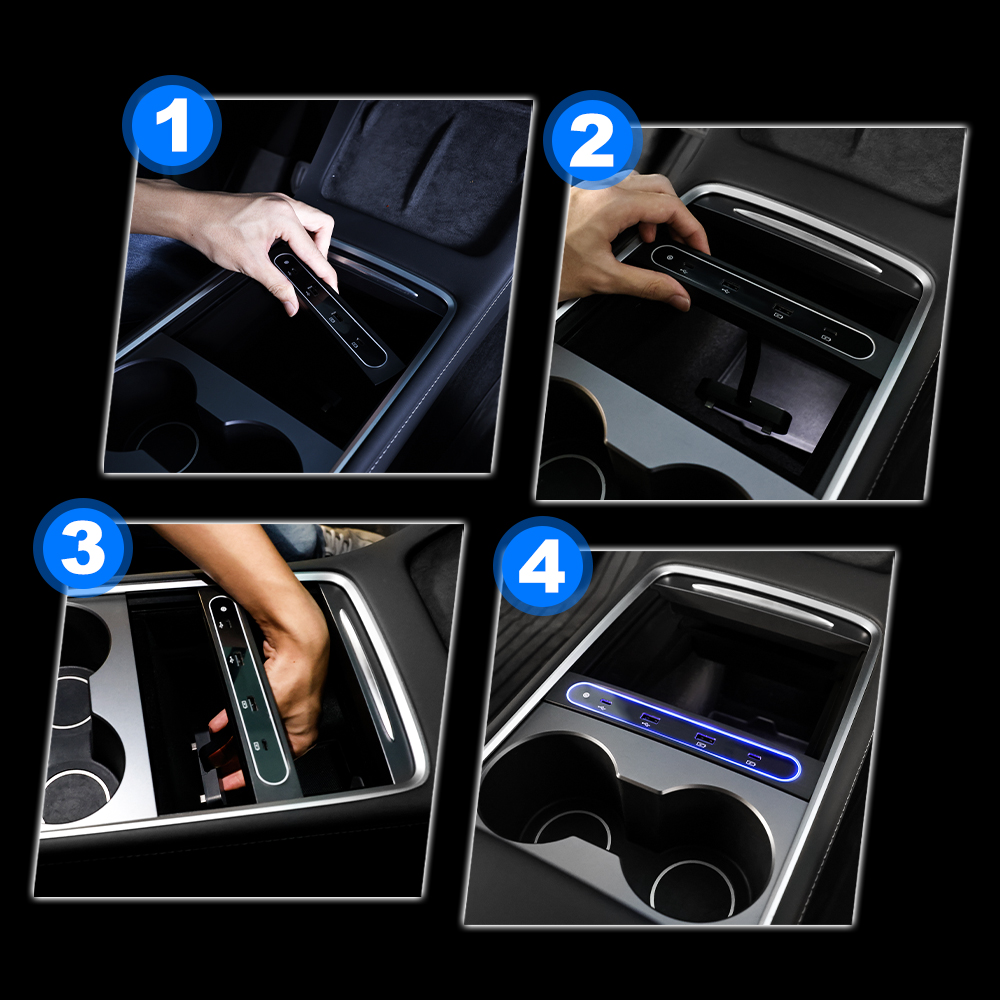 1
2
3
4