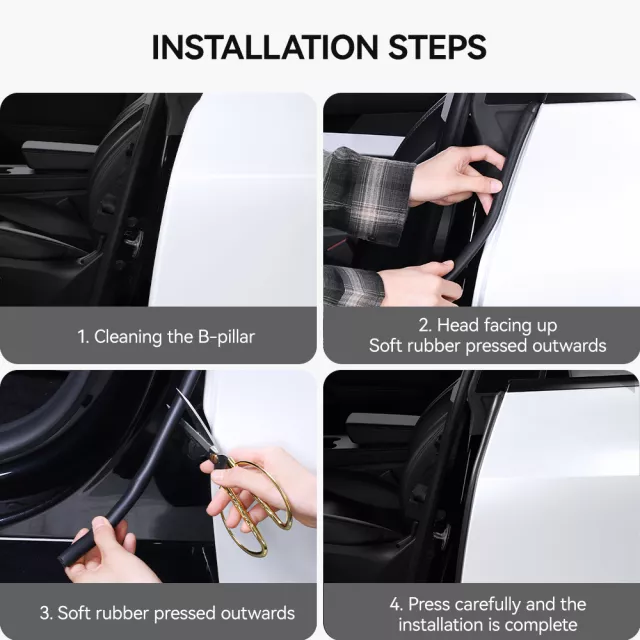 INSTALLATION STEPS

1. Cleaning the B-pillar

2. Head facing up
Soft rubber pressed outwards

3. Soft rubber pressed outwards

4. Press carefully and the installation is complete